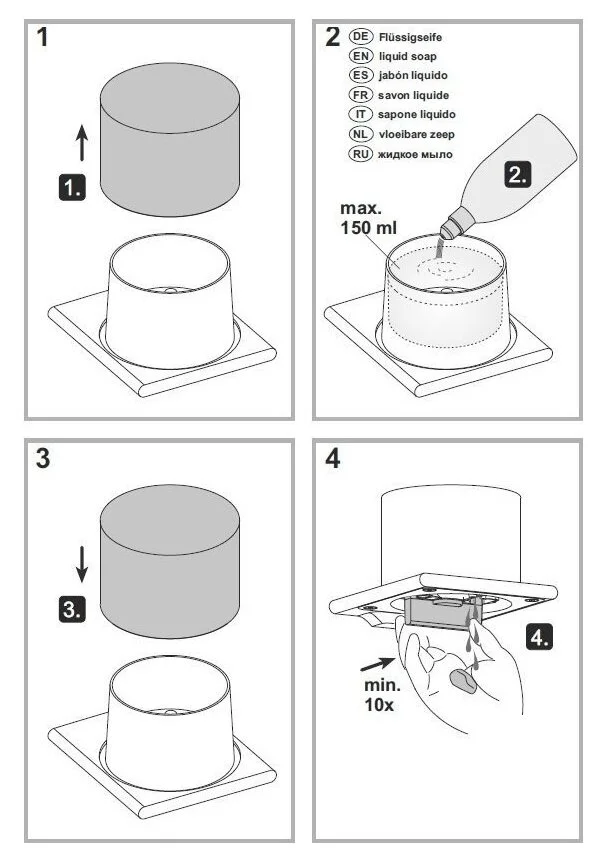 1

1.

2

DE Flüssigseife
EN liquid soap
ES jabón liquido
FR savon liquide
IT sapone liquido
NL vloeibare zeep
RU жидкое мыло

2.

max. 150 ml

3

3.

4

4.

min. 10x